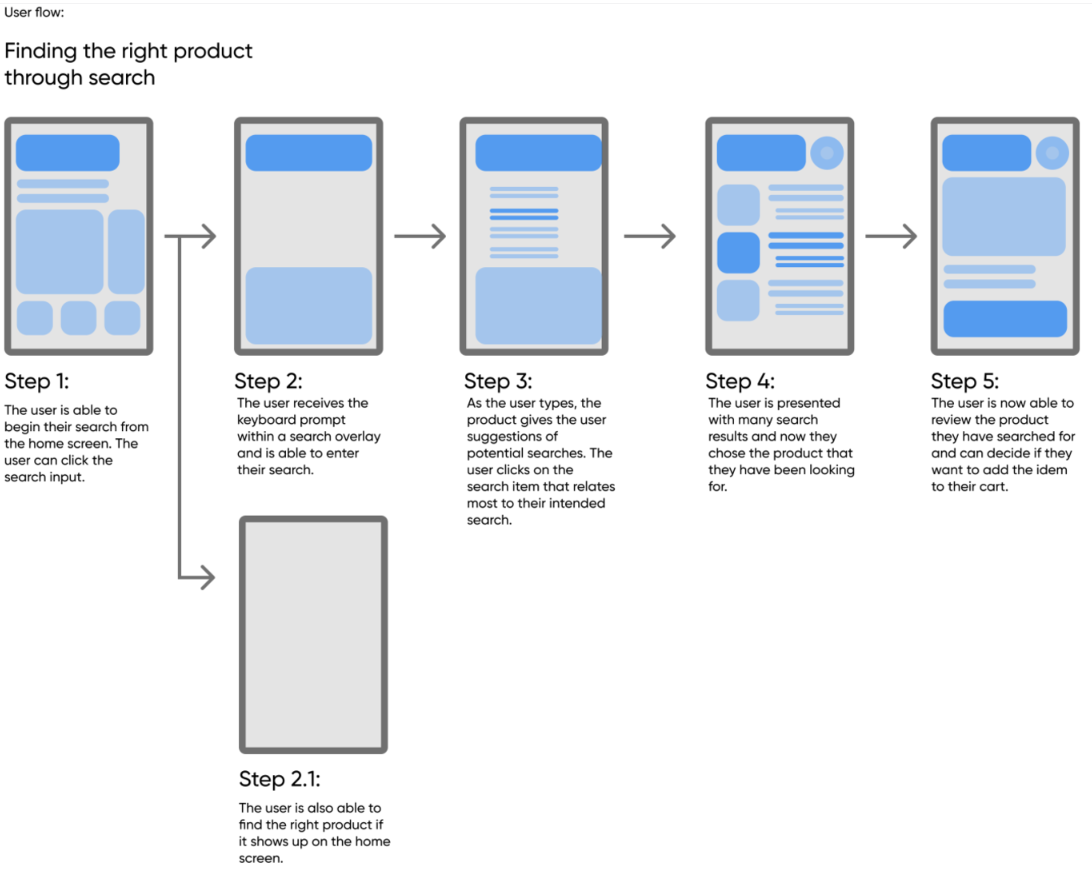 User flow:

Finding the right product through search

Step 1:

The user is able to begin their search from the home screen. The user can click the search input.

Step 2:

The user receives the keyboard prompt within a search overlay and is able to enter their search.

Step 3:

As the user types, the product gives the user suggestions of potential searches. The user clicks on the search item that relates most to their intended search.

Step 4:

The user is presented with many search results and now they chose the product that they have been looking for.

Step 5:

The user is now able to review the product they have searched for and can decide if they want to add the idem to their cart.

Step 2.1:

The user is also able to find the right product if it shows up on the home screen.